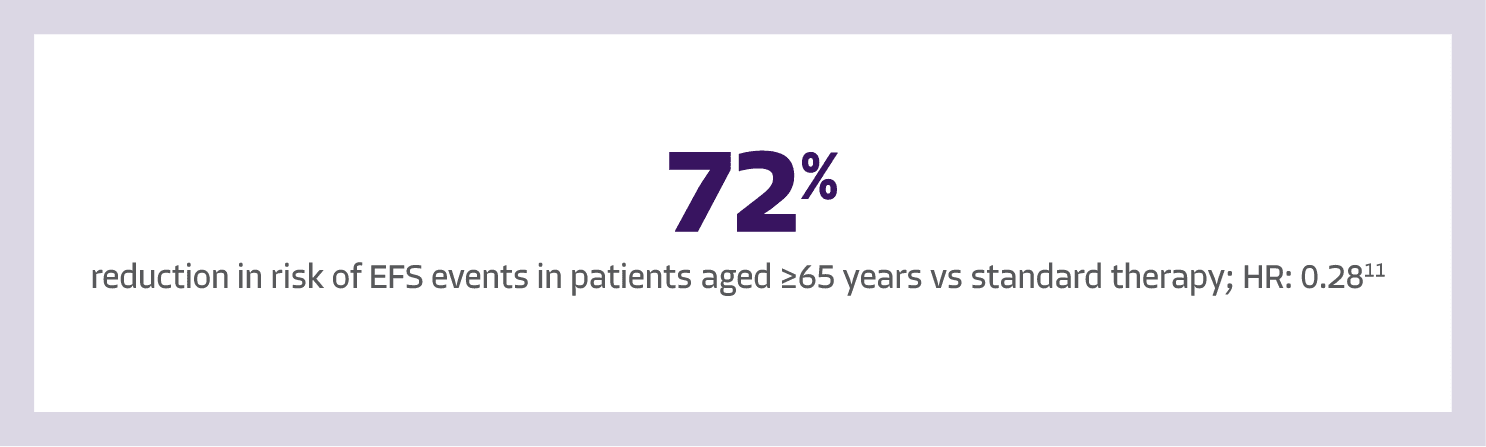 72%

reduction in risk of EFS events in patients aged ≥65 years vs standard therapy; HR: 0.28$^{11}$